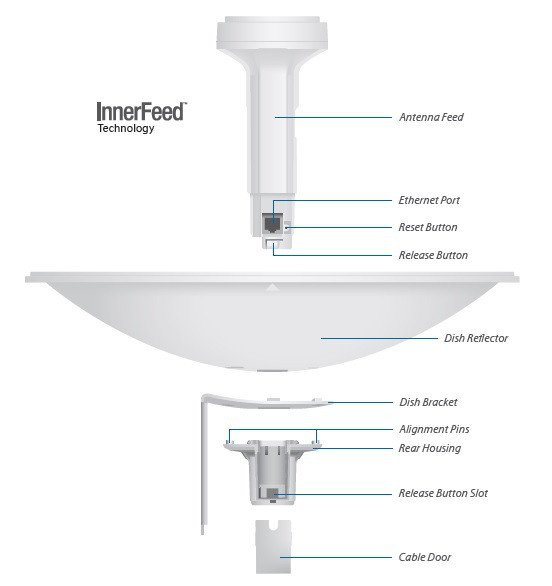 InnerFeed™
Technology

Antenna Feed

Ethernet Port

Reset Button

Release Button

Dish Reflector

Dish Bracket

Alignment Pins

Rear Housing

Release Button Slot

Cable Door